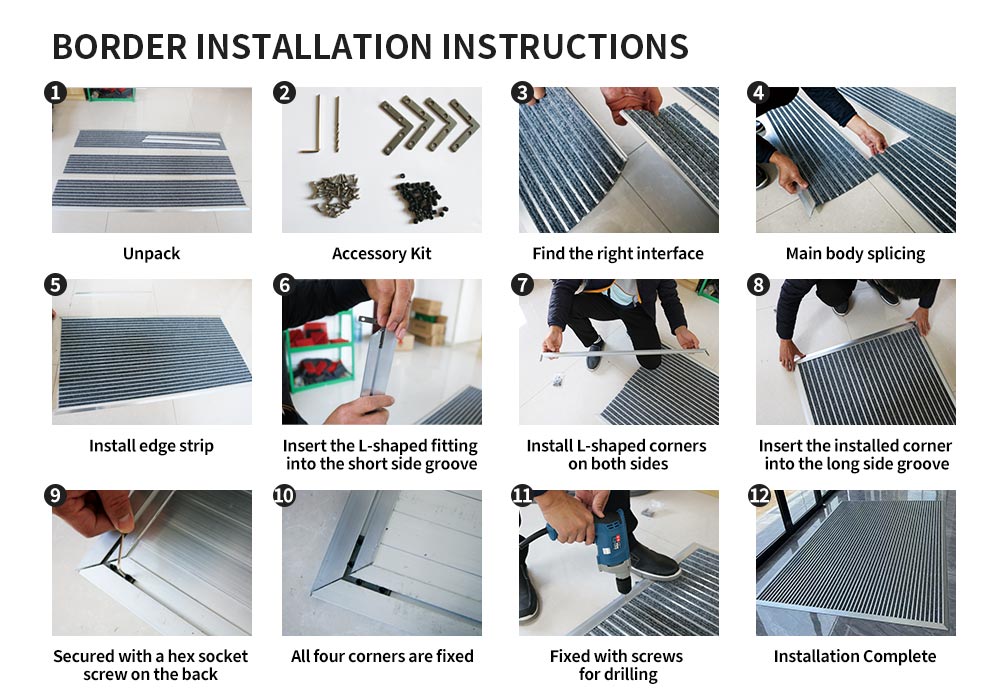 BORDER INSTALLATION INSTRUCTIONS

1
Unpack

2
Accessory Kit

3
Find the right interface

4
Main body splicing

5
Install edge strip

6
Insert the L-shaped fitting into the short side groove

7
Install L-shaped corners on both sides

8
Insert the installed corner into the long side groove

9
Secured with a hex socket screw on the back

10
All four corners are fixed

11
Fixed with screws for drilling

12
Installation Complete